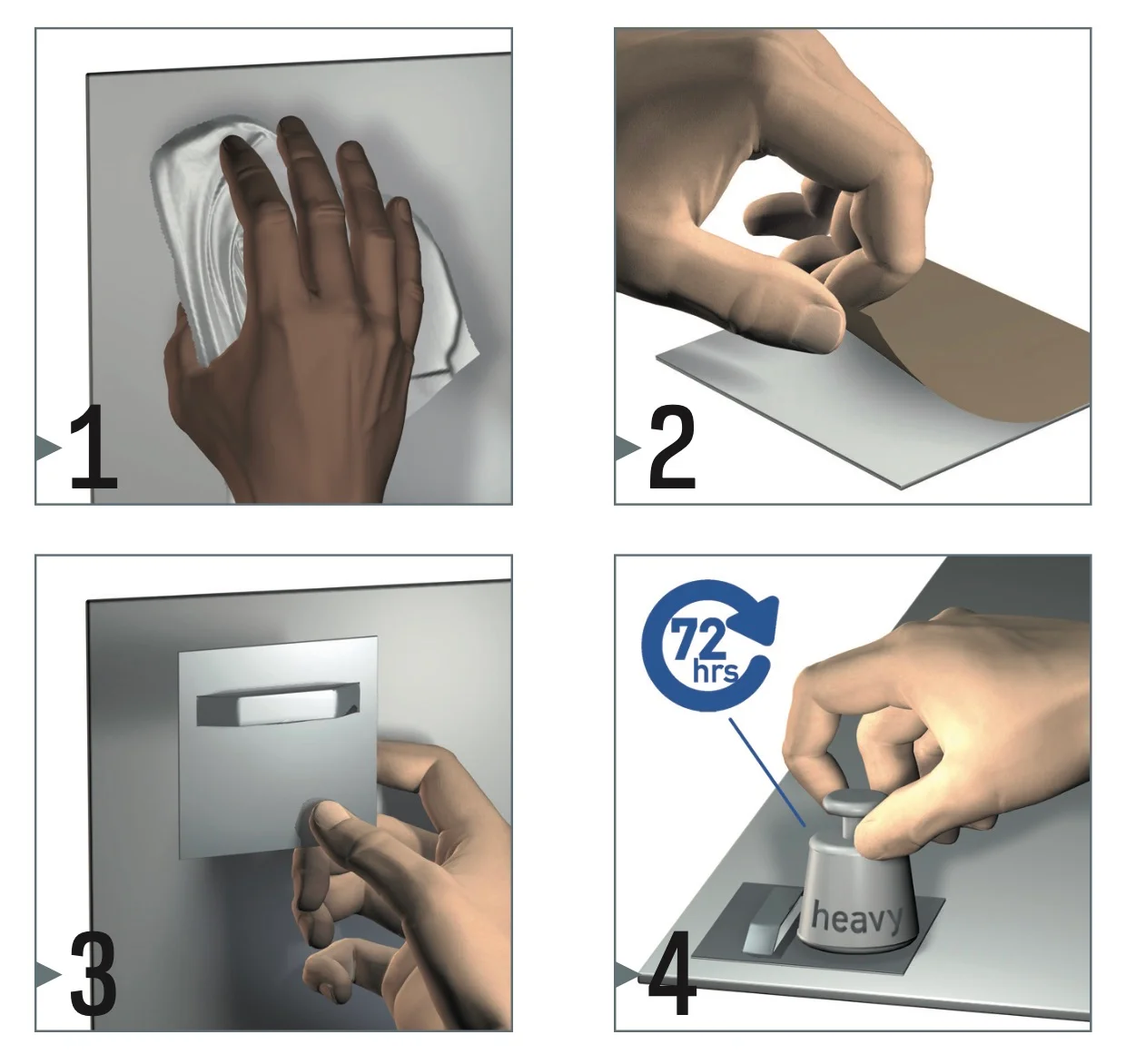 1

2

3

72 hrs

heavy

4